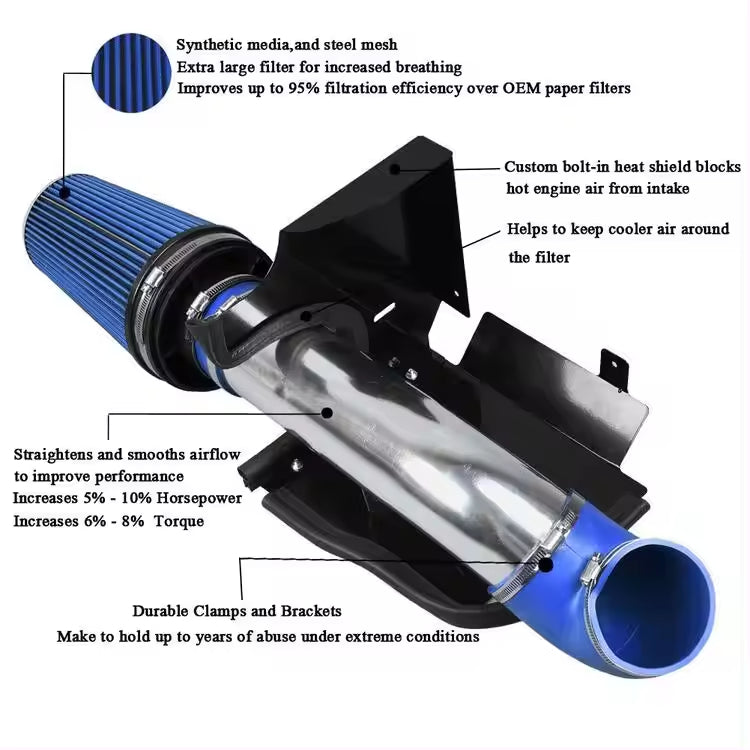 Synthetic media,and steel mesh
Extra large filter for increased breathing
Improves up to 95% filtration efficiency over OEM paper filters

Custom bolt-in heat shield blocks hot engine air from intake

Helps to keep cooler air around the filter

Straightens and smooths airflow to improve performance
Increases 5% - 10% Horsepower
Increases 6% - 8% Torque

Durable Clamps and Brackets
Make to hold up to years of abuse under extreme conditions